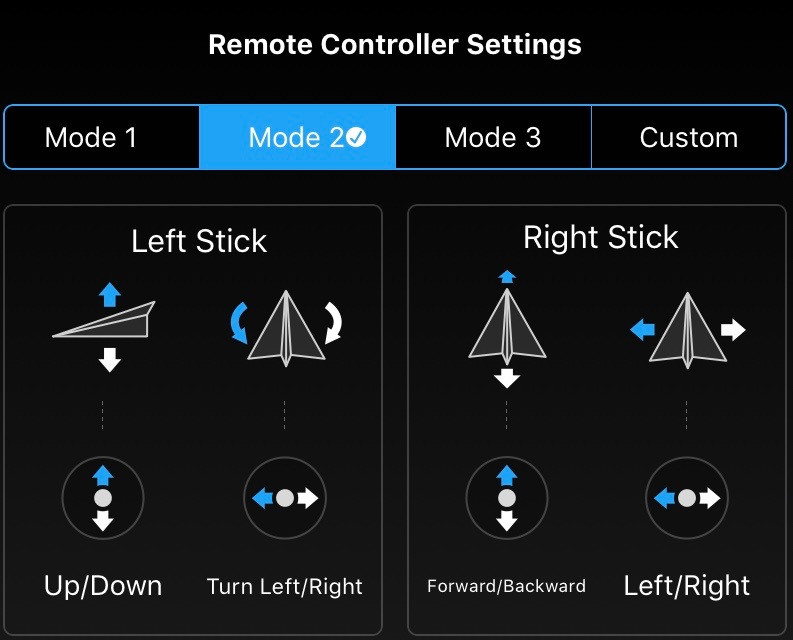 Remote Controller Settings

Mode 1
Mode 2
Mode 3
Custom

Left Stick

Up/Down
Turn Left/Right

Right Stick

Forward/Backward
Left/Right